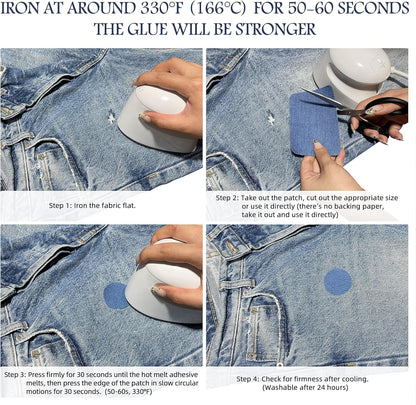 IRON AT AROUND 330°F (166°C) FOR 50-60 SECONDS
THE GLUE WILL BE STRONGER

Step 1: Iron the fabric flat.

Step 2: Take out the patch, cut out the appropriate size or use it directly (there's no backing paper, take it out and use it directly)

Step 3: Press firmly for 30 seconds until the hot melt adhesive melts, then press the edge of the patch in slow circular motions for 30 seconds. (50-60s, 330°F)

Step 4: Check for firmness after cooling. (Washable after 24 hours)