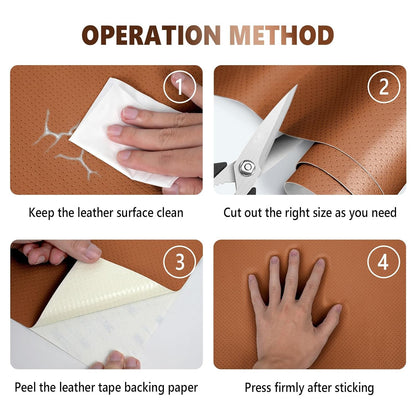 OPERATION METHOD

1

Keep the leather surface clean

2

Cut out the right size as you need

3

Peel the leather tape backing paper

4

Press firmly after sticking