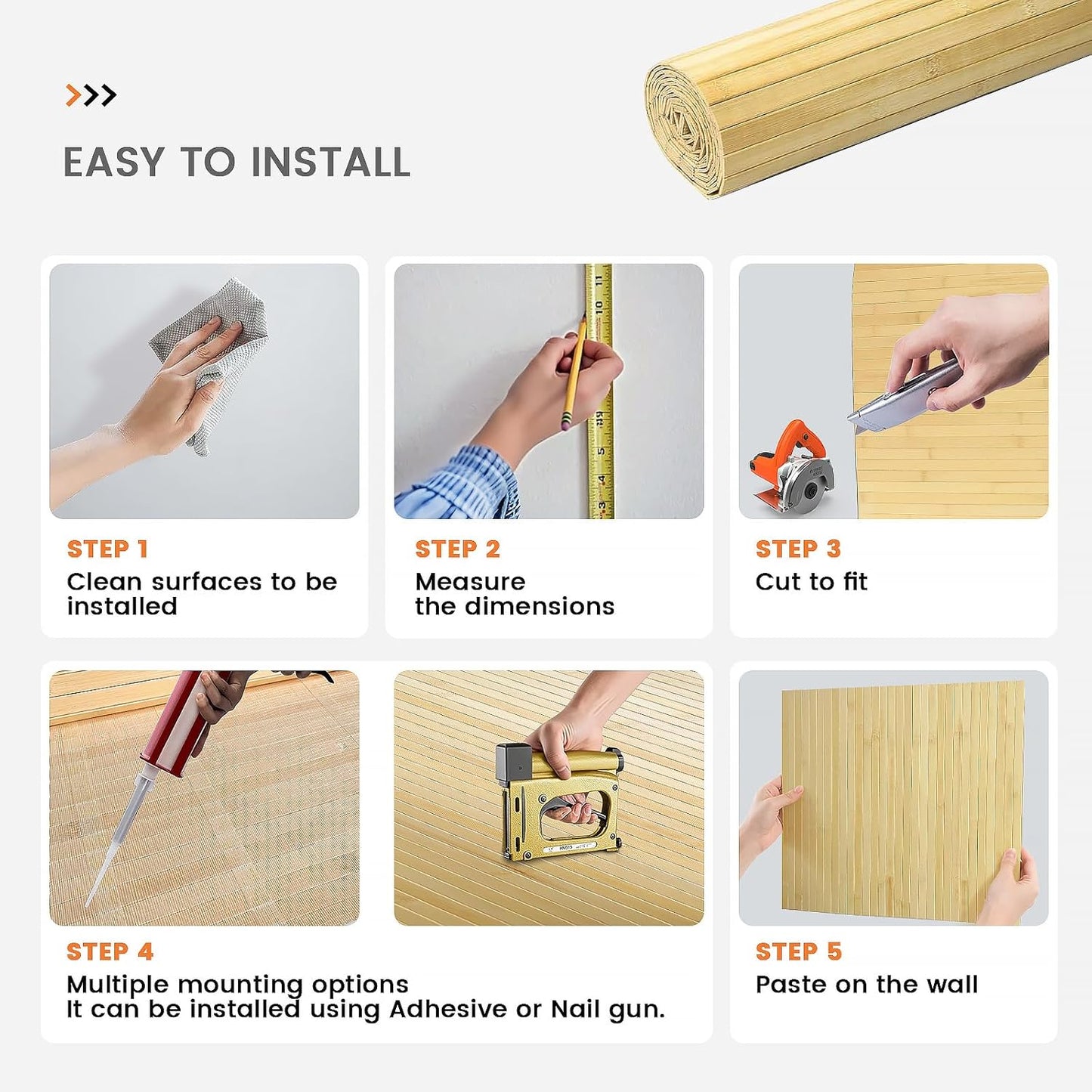 EASY TO INSTALL

STEP 1
Clean surfaces to be installed

STEP 2
Measure the dimensions

STEP 3
Cut to fit

STEP 4
Multiple mounting options
It can be installed using Adhesive or Nail gun.

STEP 5
Paste on the wall