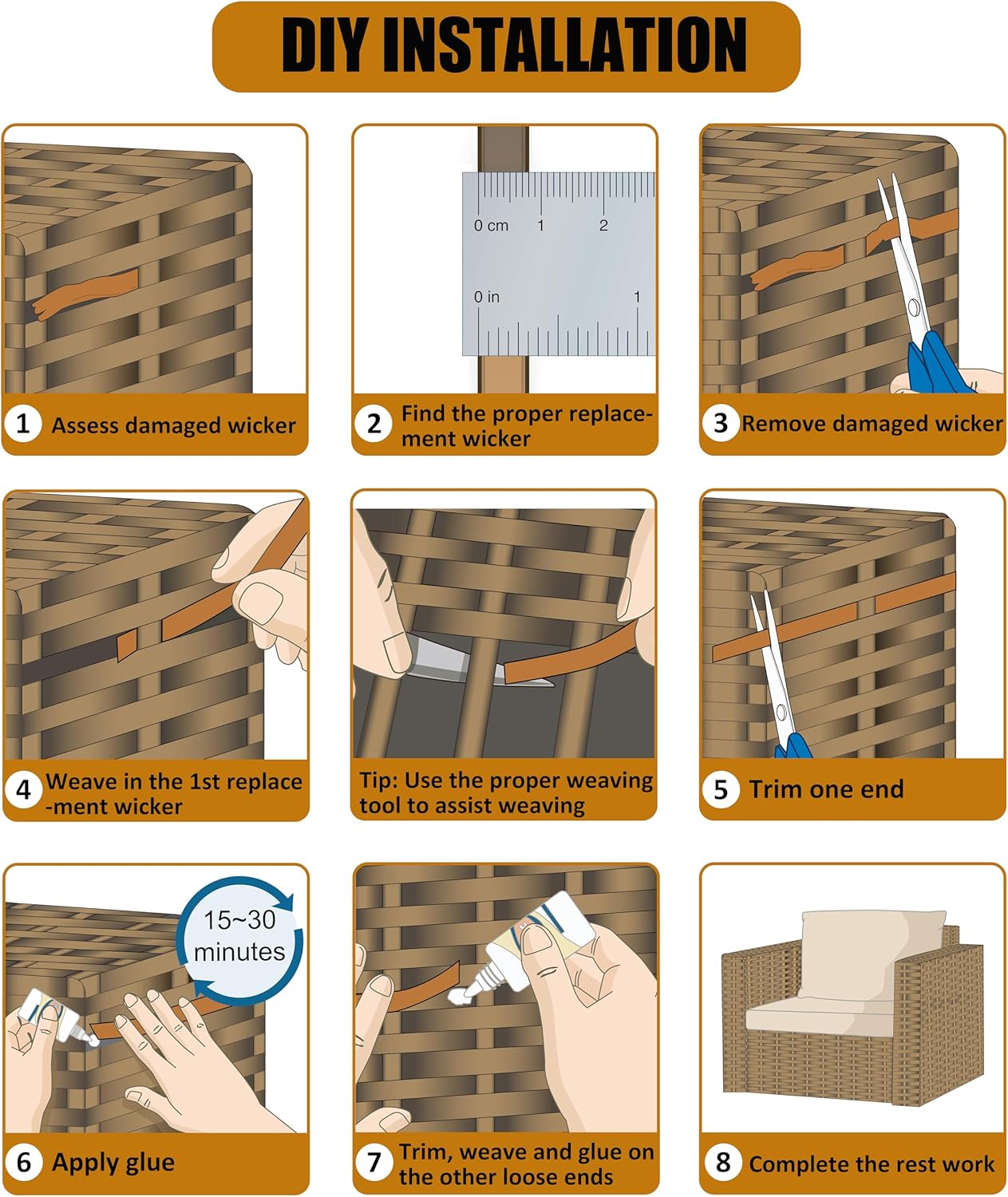 DIY INSTALLATION

1 Assess damaged wicker

0 cm 1 2
0 in 1

2 Find the proper replacement wicker

3 Remove damaged wicker

4 Weave in the 1st replacement wicker

Tip: Use the proper weaving tool to assist weaving

5 Trim one end

15~30 minutes

6 Apply glue

7 Trim, weave and glue on the other loose ends

8 Complete the rest work