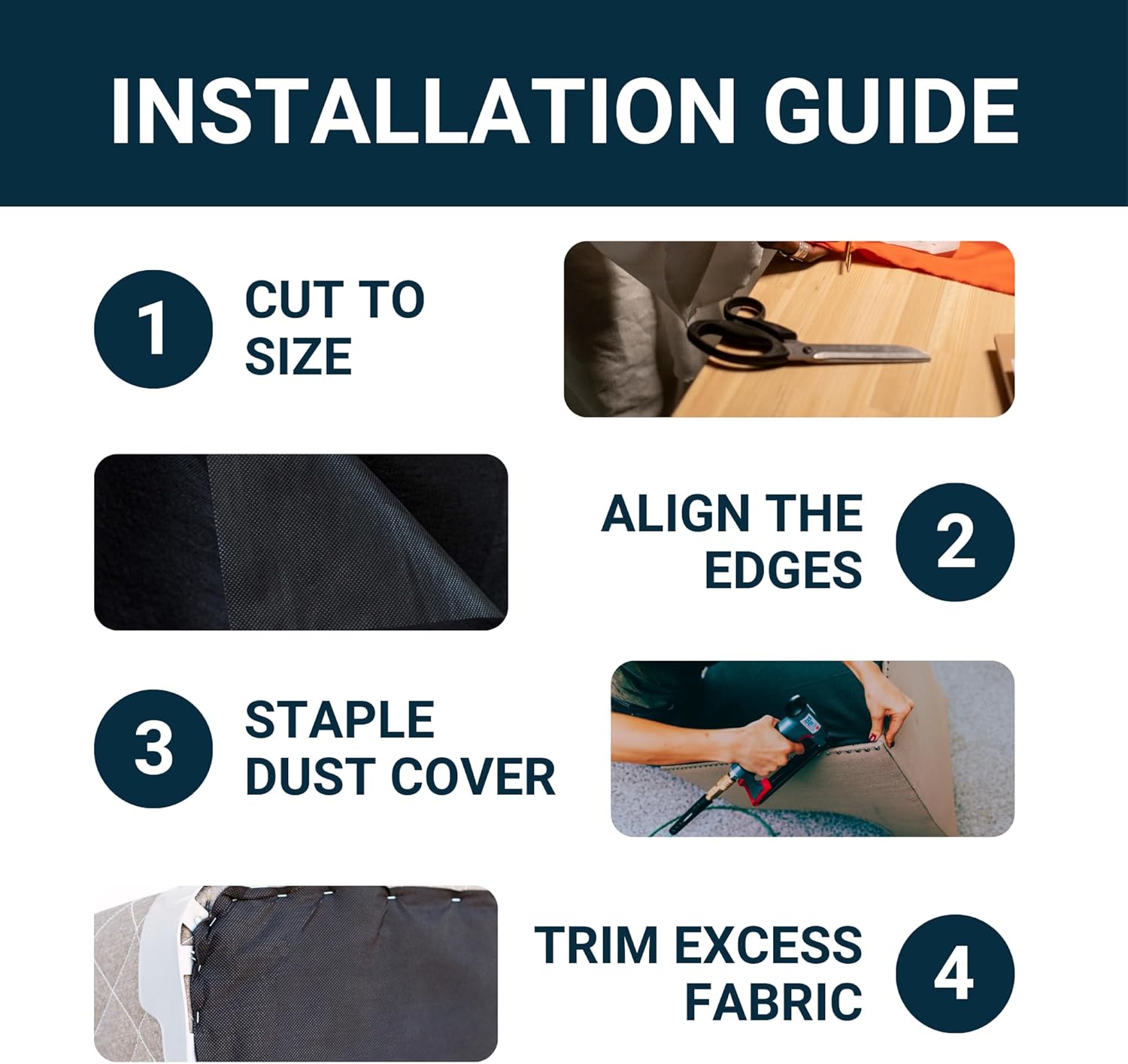 INSTALLATION GUIDE

1 CUT TO SIZE

ALIGN THE EDGES 2

3 STAPLE DUST COVER

TRIM EXCESS FABRIC 4