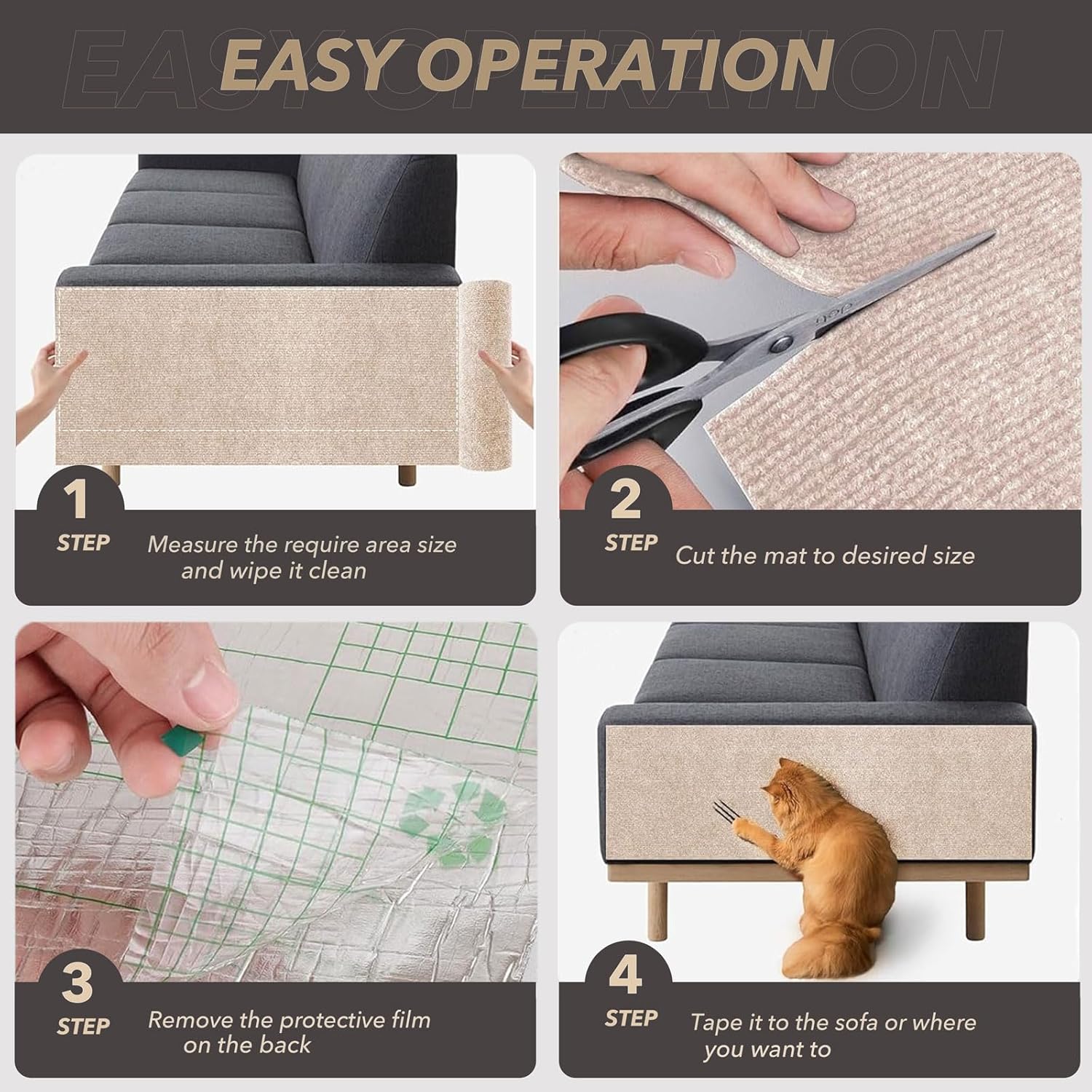 EASY OPERATION

1
STEP
Measure the require area size and wipe it clean

2
STEP
Cut the mat to desired size

3
STEP
Remove the protective film on the back

4
STEP
Tape it to the sofa or where you want to